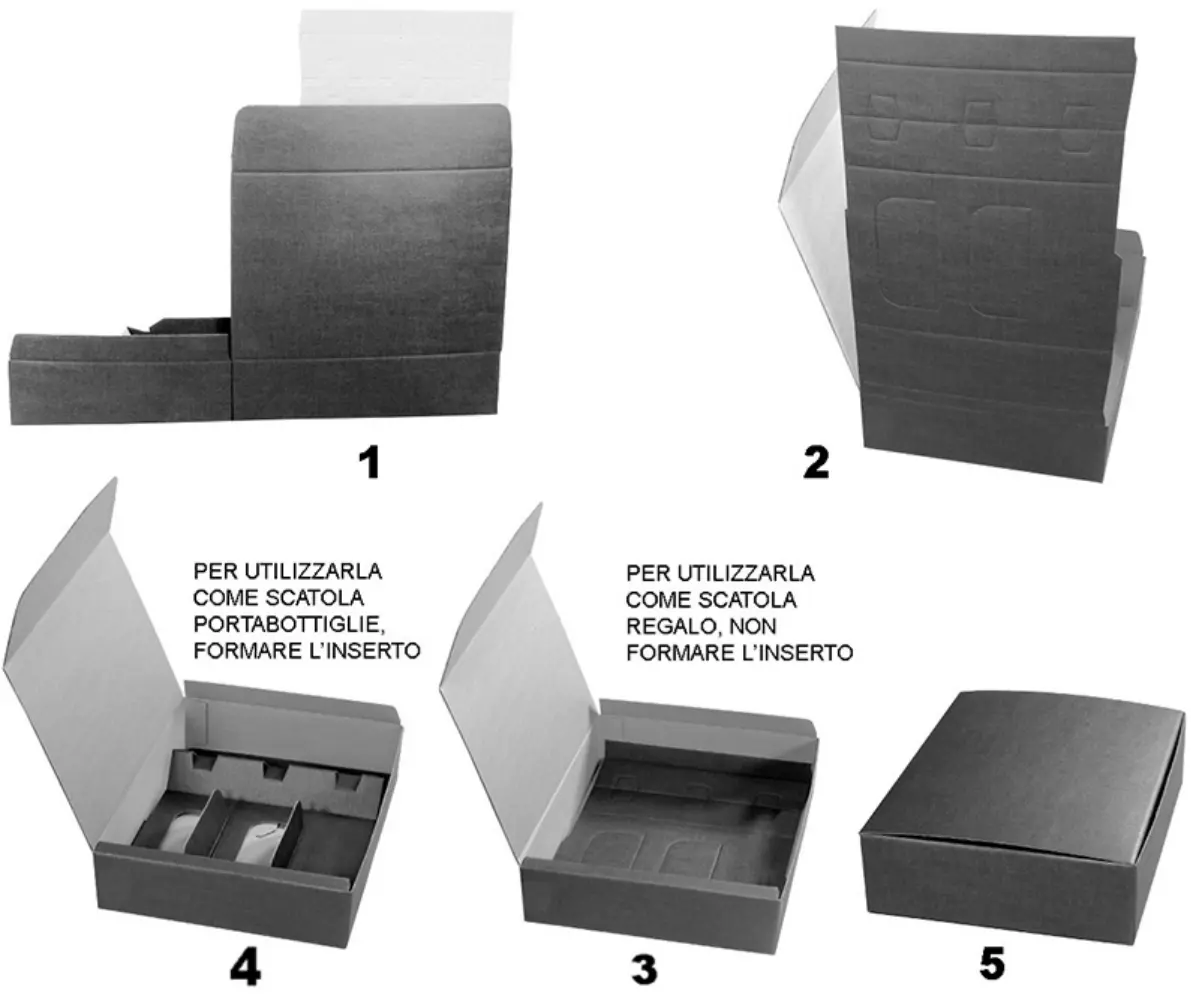 1

2

PER UTILIZZARLA COME SCATOLA PORTABOTTIGLIE, FORMARE L'INSERTO

PER UTILIZZARLA COME SCATOLA REGALO, NON FORMARE L'INSERTO

4

3

5