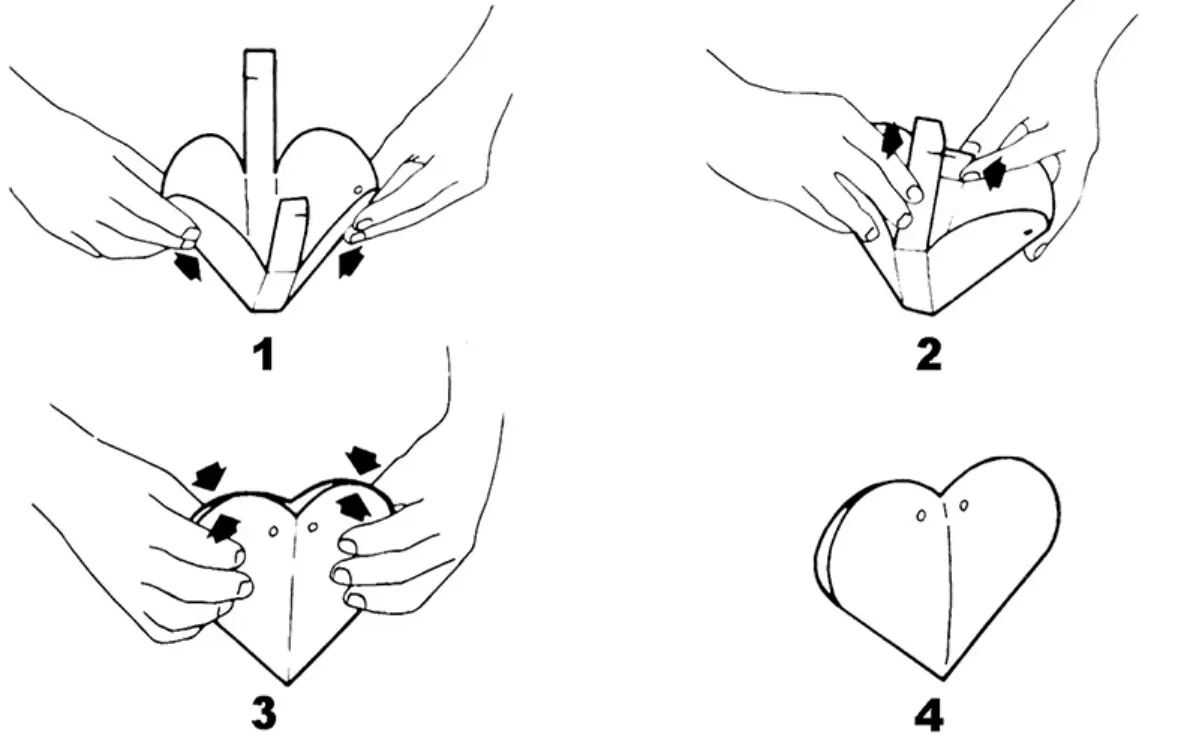 1

2

3

4